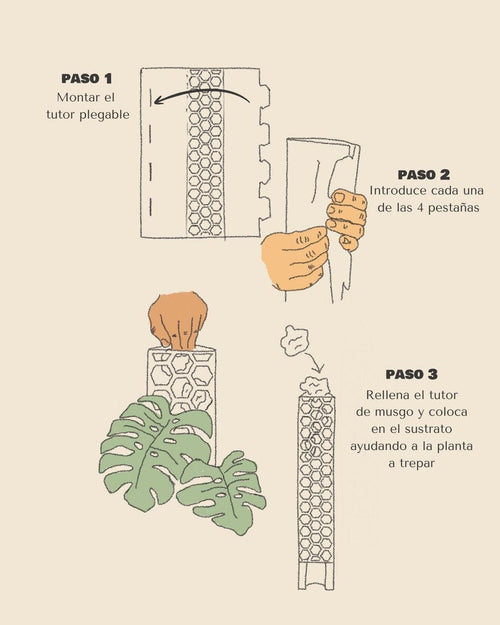 PASO 1
Montar el tutor plegable

PASO 2
Introduce cada una de las 4 pestañas

PASO 3
Rellena el tutor de musgo y coloca en el sustrato ayudando a la planta a trepar